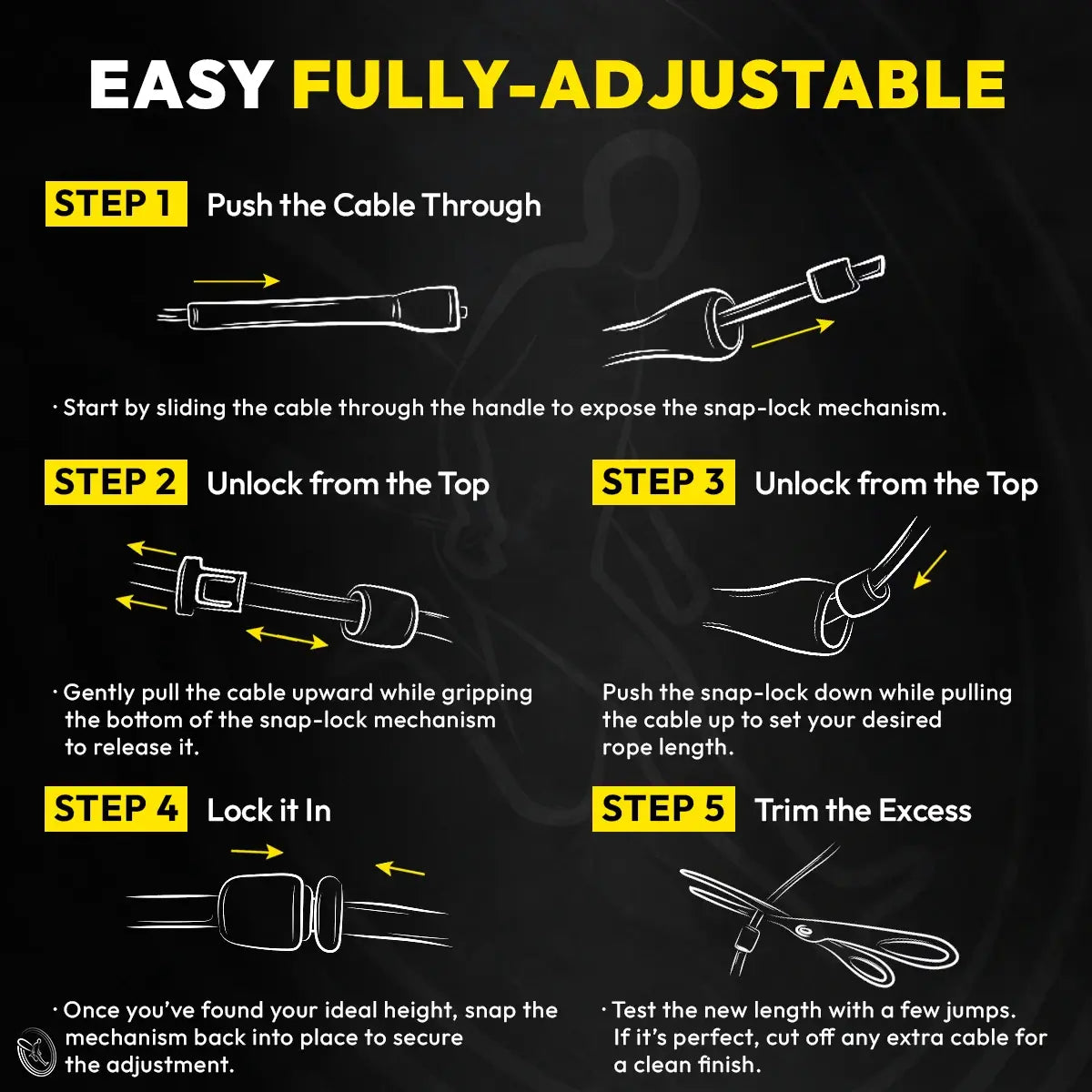 EASY FULLY-ADJUSTABLE

STEP 1 Push the Cable Through

· Start by sliding the cable through the handle to expose the snap-lock mechanism.

STEP 2 Unlock from the Top

· Gently pull the cable upward while gripping the bottom of the snap-lock mechanism to release it.

STEP 3 Unlock from the Top

Push the snap-lock down while pulling the cable up to set your desired rope length.

STEP 4 Lock it In

· Once you've found your ideal height, snap the mechanism back into place to secure the adjustment.

STEP 5 Trim the Excess

· Test the new length with a few jumps. If it's perfect, cut off any extra cable for a clean finish.